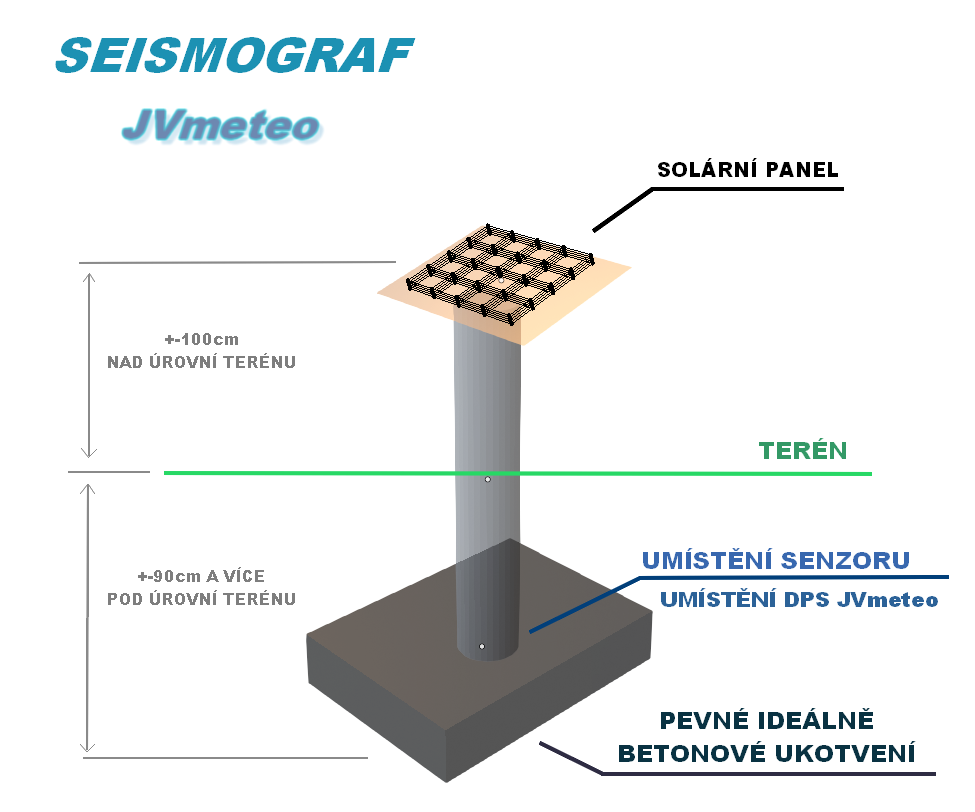 SEISMOGRAF

JVmeteo

SOLÁRNÍ PANEL

+-100cm
NAD ÚROVNÍ TERÉNU

TERÉN

+-90cm A VÍCE
POD ÚROVNÍ TERÉNU

UMÍSTĚNÍ SENZORU

UMÍSTĚNÍ DPS JVmeteo

PEVNÉ IDEÁLNĚ
BETONOVÉ UKOTVENÍ